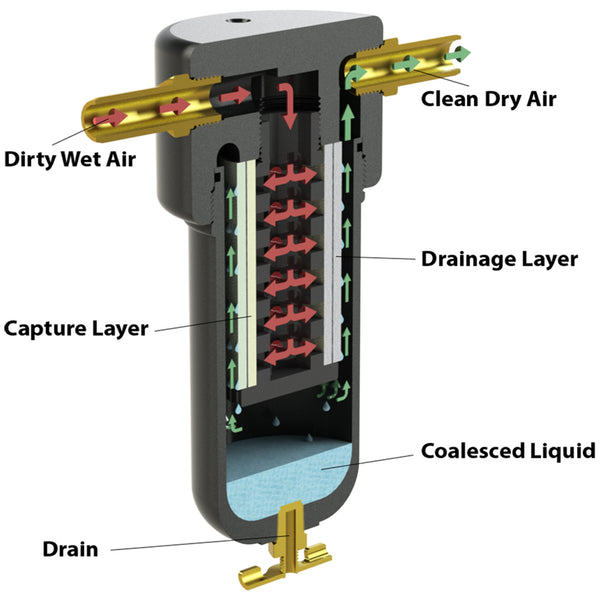 Clean Dry Air

Dirty Wet Air

Drainage Layer

Capture Layer

Coalesced Liquid

Drain